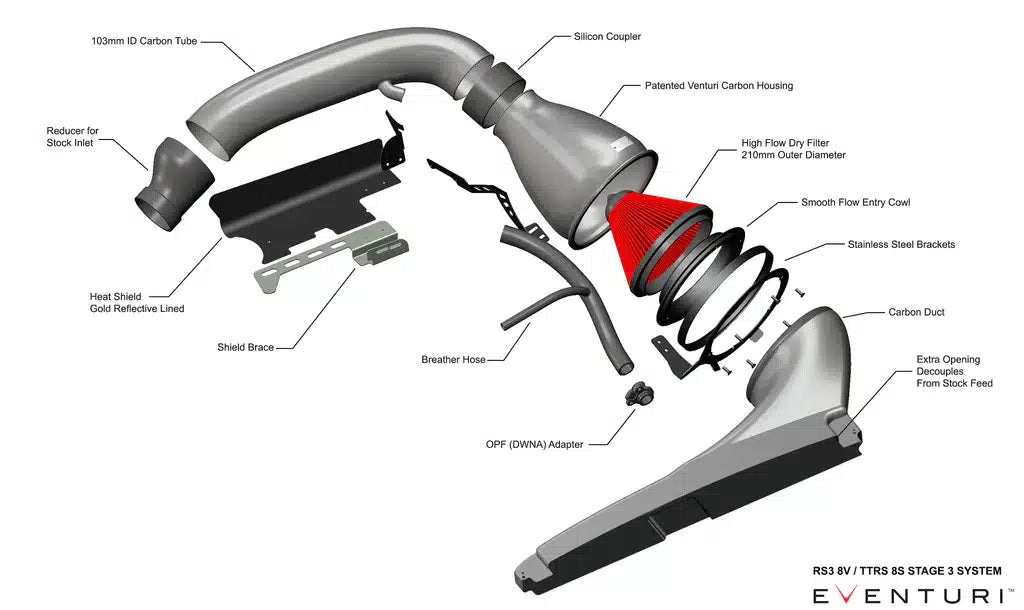 103mm ID Carbon Tube

Silicon Coupler

Patented Venturi Carbon Housing

Reducer for Stock Inlet

High Flow Dry Filter 210mm Outer Diameter

Smooth Flow Entry Cowl

Stainless Steel Brackets

Heat Shield Gold Reflective Lined

Carbon Duct

Shield Brace

Breather Hose

Extra Opening Decouples From Stock Feed

OPF (DWNA) Adapter

RS3 8V / TTRS 8S STAGE 3 SYSTEM

EVENTURI™