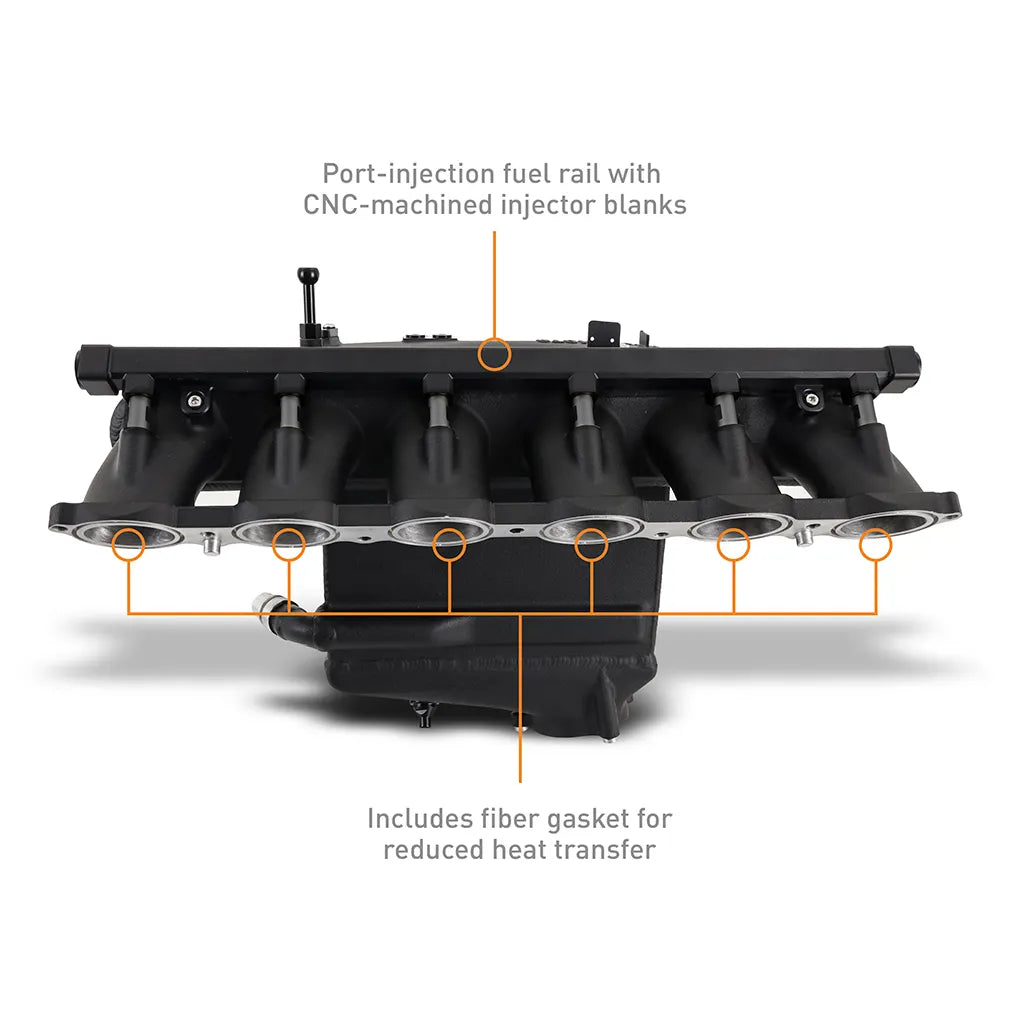 Port-injection fuel rail with CNC-machined injector blanks

Includes fiber gasket for reduced heat transfer