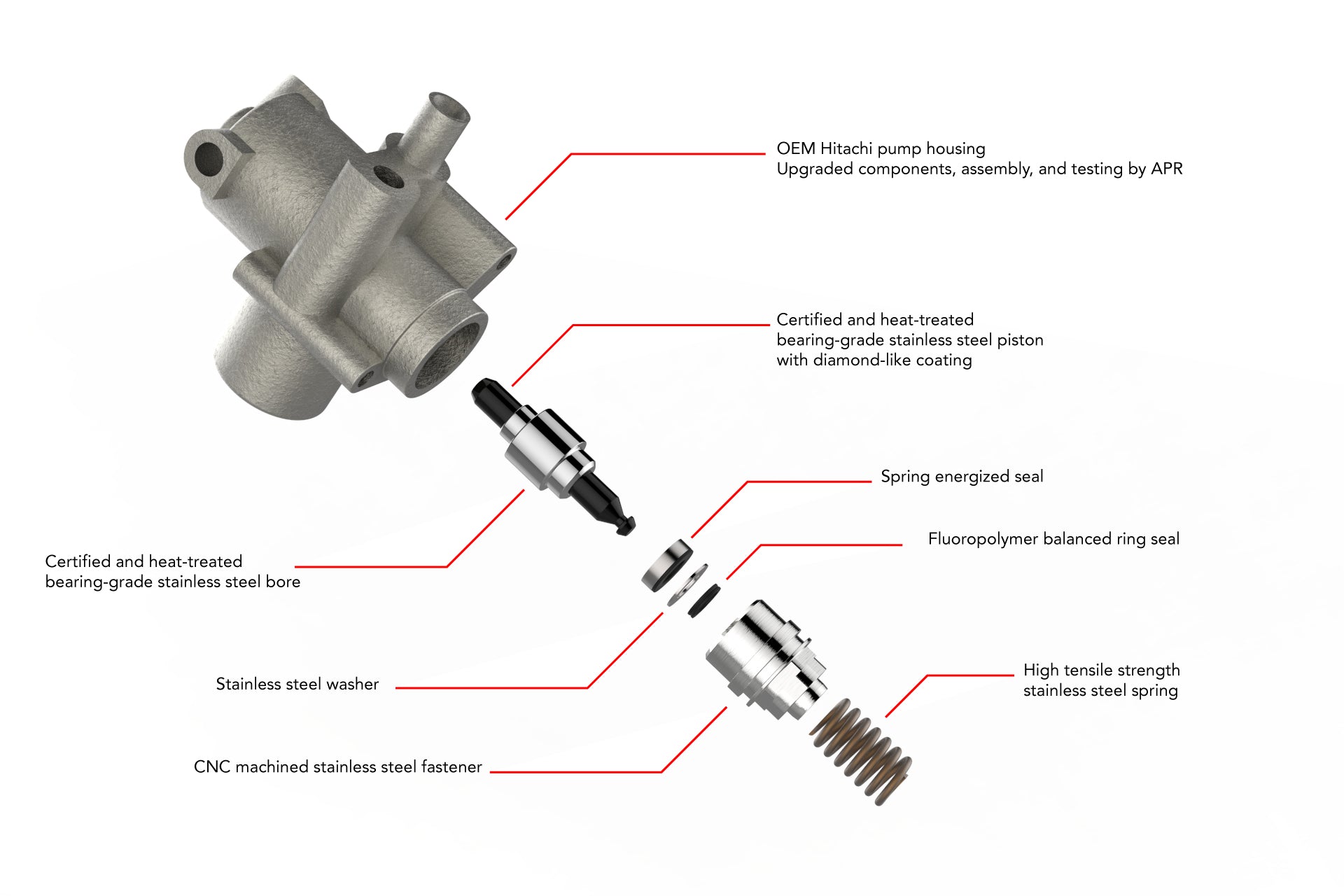 OEM Hitachi pump housing
Upgraded components, assembly, and testing by APR

Certified and heat-treated
bearing-grade stainless steel piston
with diamond-like coating

Spring energized seal

Fluoropolymer balanced ring seal

Certified and heat-treated
bearing-grade stainless steel bore

Stainless steel washer

High tensile strength
stainless steel spring

CNC machined stainless steel fastener