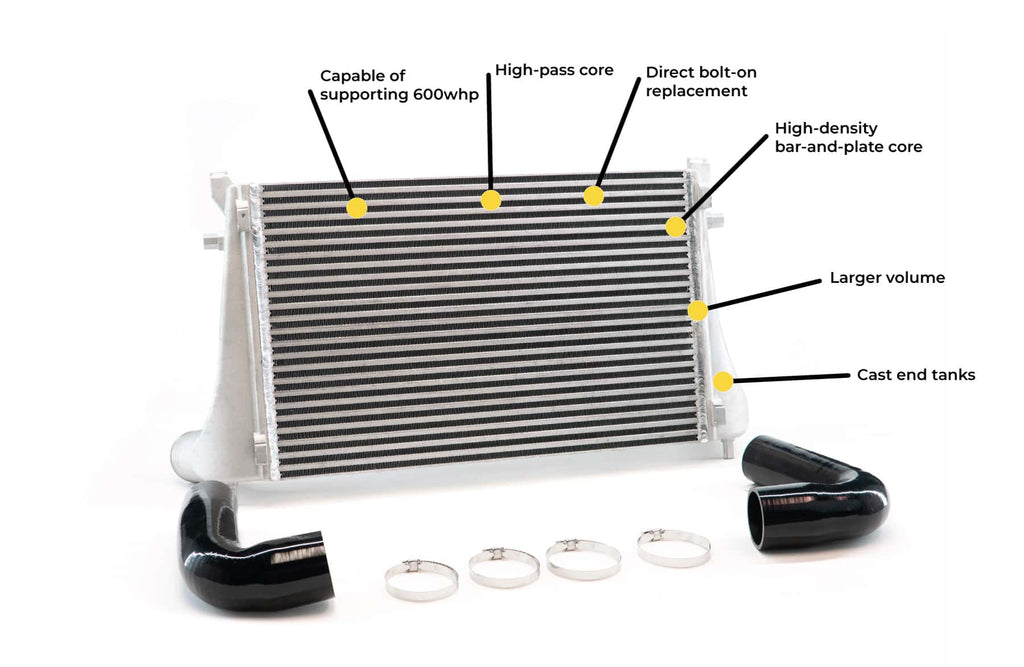 Capable of supporting 600whp

High-pass core

Direct bolt-on replacement

High-density bar-and-plate core

Larger volume

Cast end tanks