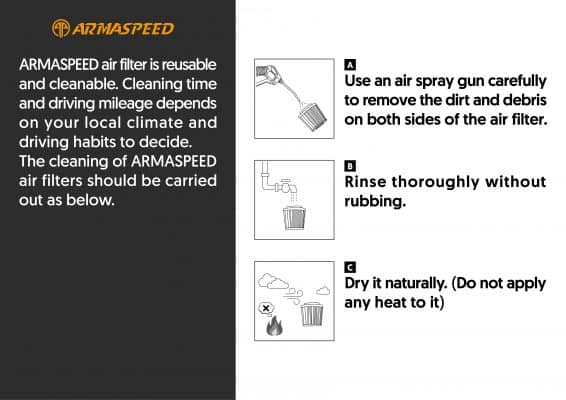 ARMASPEED

ARMASPEED air filter is reusable and cleanable. Cleaning time and driving mileage depends on your local climate and driving habits to decide. The cleaning of ARMASPEED air filters should be carried out as below.

A
Use an air spray gun carefully to remove the dirt and debris on both sides of the air filter.

B
Rinse thoroughly without rubbing.

C
Dry it naturally. (Do not apply any heat to it)